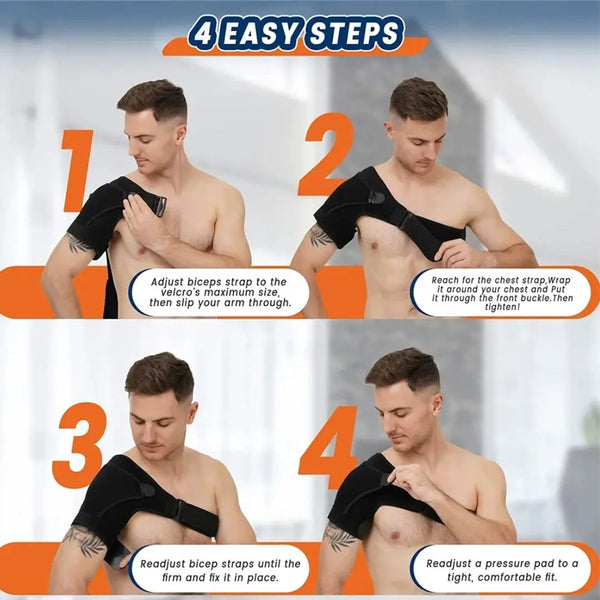 4 EASY STEPS

1

Adjust biceps strap to the velcro's maximum size, then slip your arm through.

2

Reach for the chest strap,Wrap it around your chest and Put it through the front buckle.Then tighten!

3

Readjust bicep straps until the firm and fix it in place.

4

Readjust a pressure pad to a tight, comfortable fit.