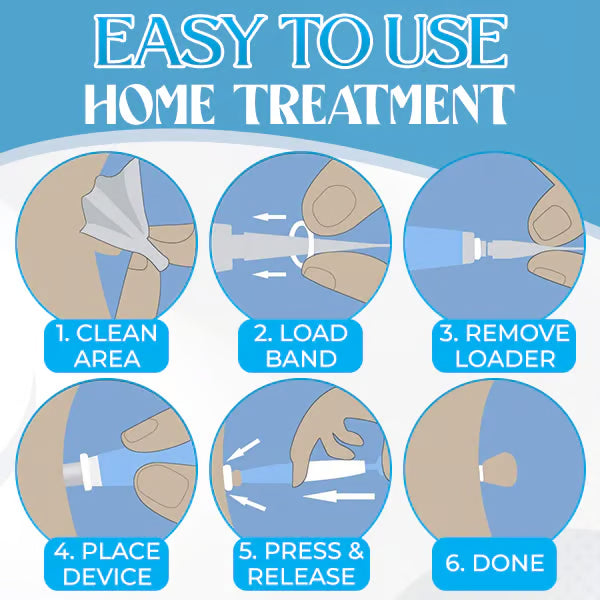 EASY TO USE
HOME TREATMENT

1. CLEAN AREA

2. LOAD BAND

3. REMOVE LOADER

4. PLACE DEVICE

5. PRESS & RELEASE

6. DONE